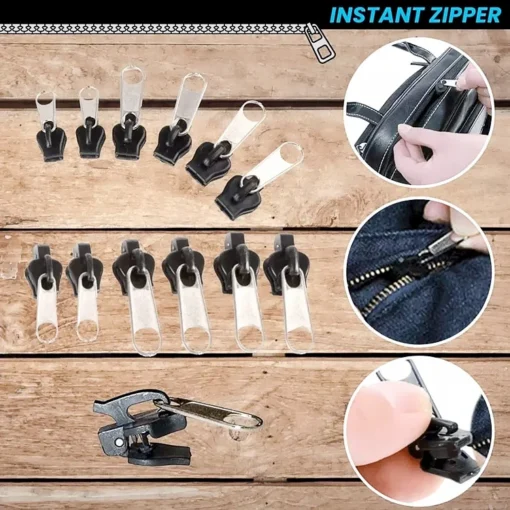 INSTANT ZIPPER