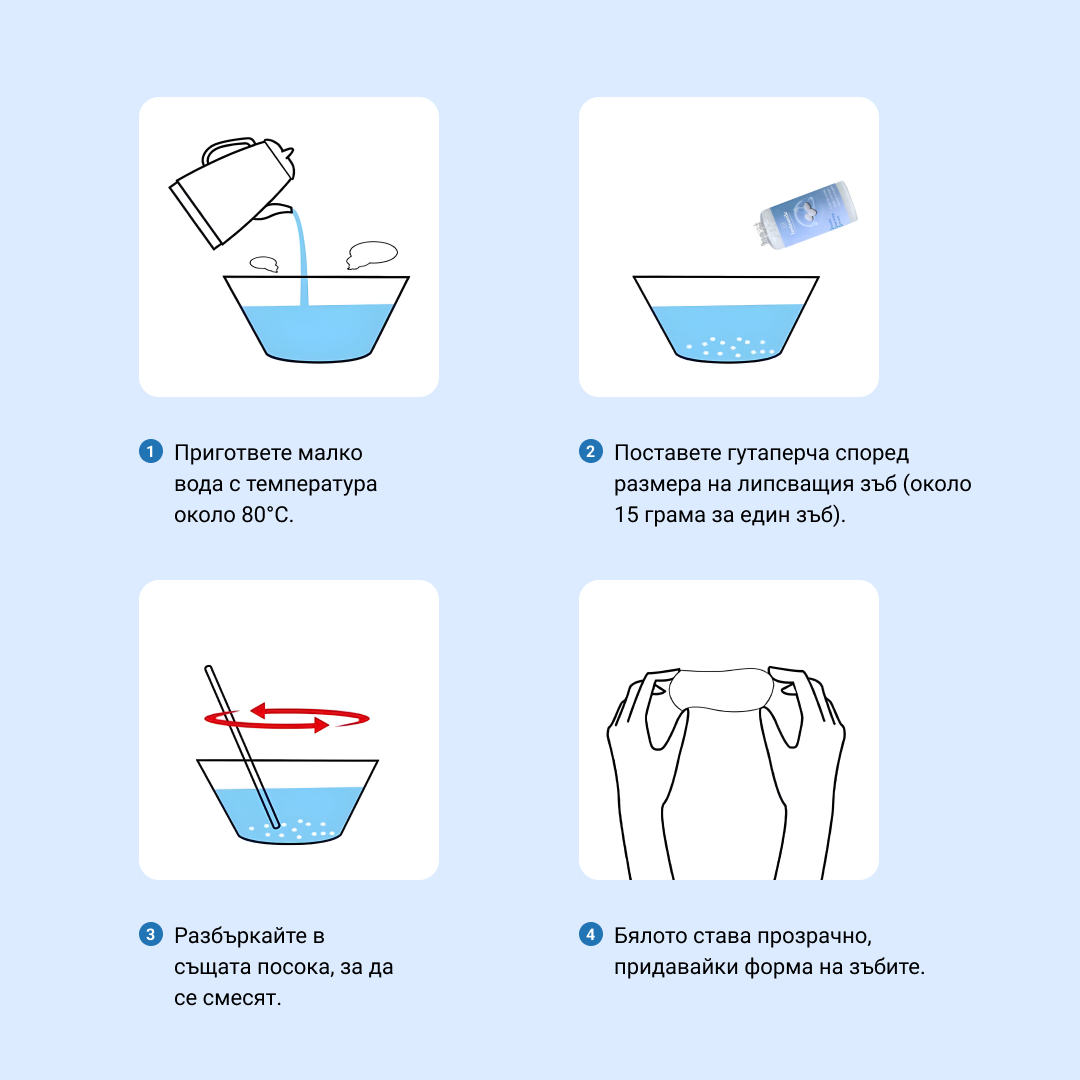 1 Пригответе малко вода с температура около 80°C.

2 Поставете гутаперча според размера на липсващия зъб (около 15 грама за един зъб).

3 Разбъркайте в същата посока, за да се смесят.

4 Бялото става прозрачно, придавайки форма на зъбите.