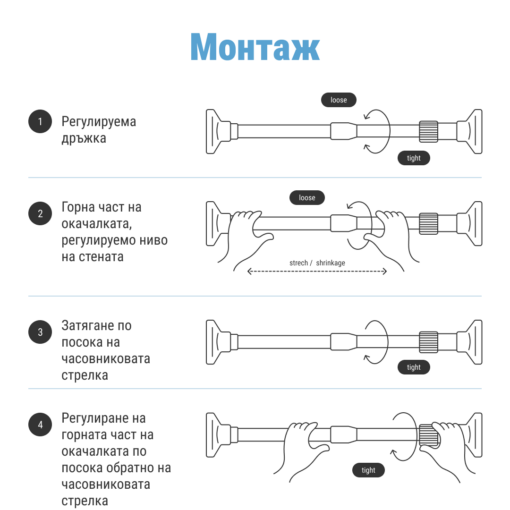 Монтаж

1 Регулируема дръжка

loose

tight

2 Горна част на окачалката, регулируемо ниво на стената

loose

strech / shrinkage

3 Затягане по посока на часовниковата стрелка

tight

4 Регулиране на горната част на окачалката по посока обратно на часовниковата стрелка

tight