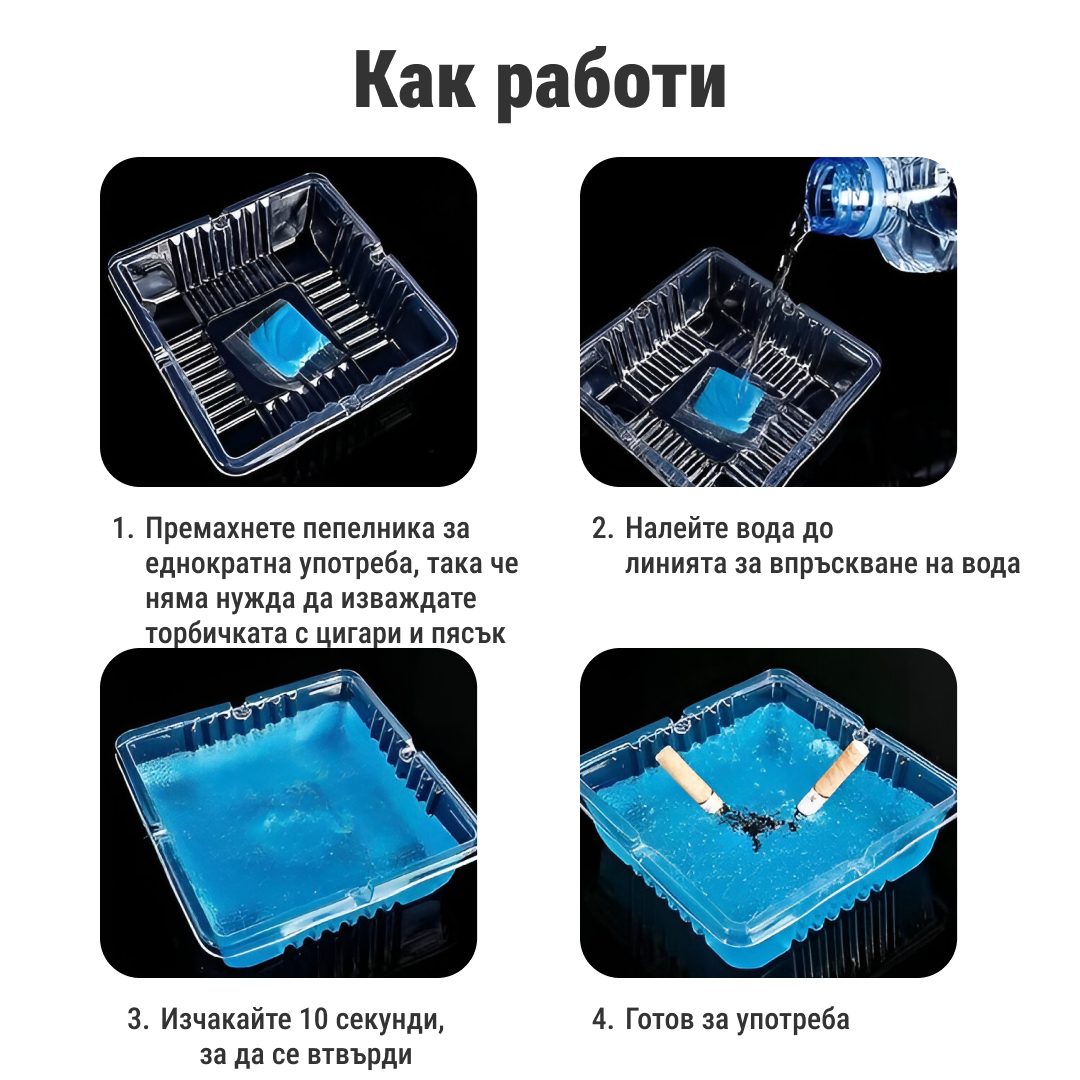 Как работи

1. Премахнете пепелника за еднократна употреба, така че няма нужда да изваждате торбичката с цигари и пясък

2. Налейте вода до линията за впръскване на вода

3. Изчакайте 10 секунди, за да се втвърди

4. Готов за употреба