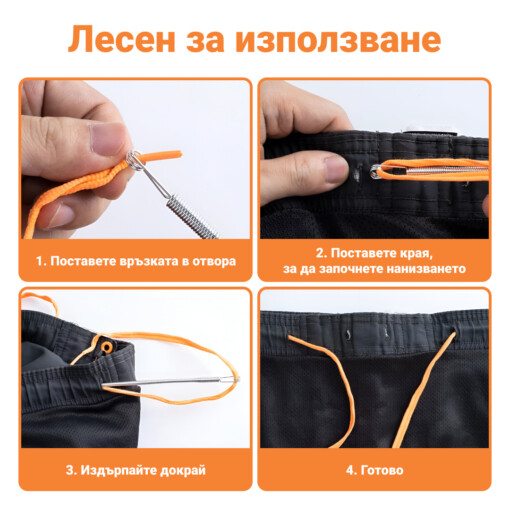 Лесен за използване

1. Поставете връзката в отвора

2. Поставете края, за да започнете нанизването

3. Издърпайте докрай

4. Готово