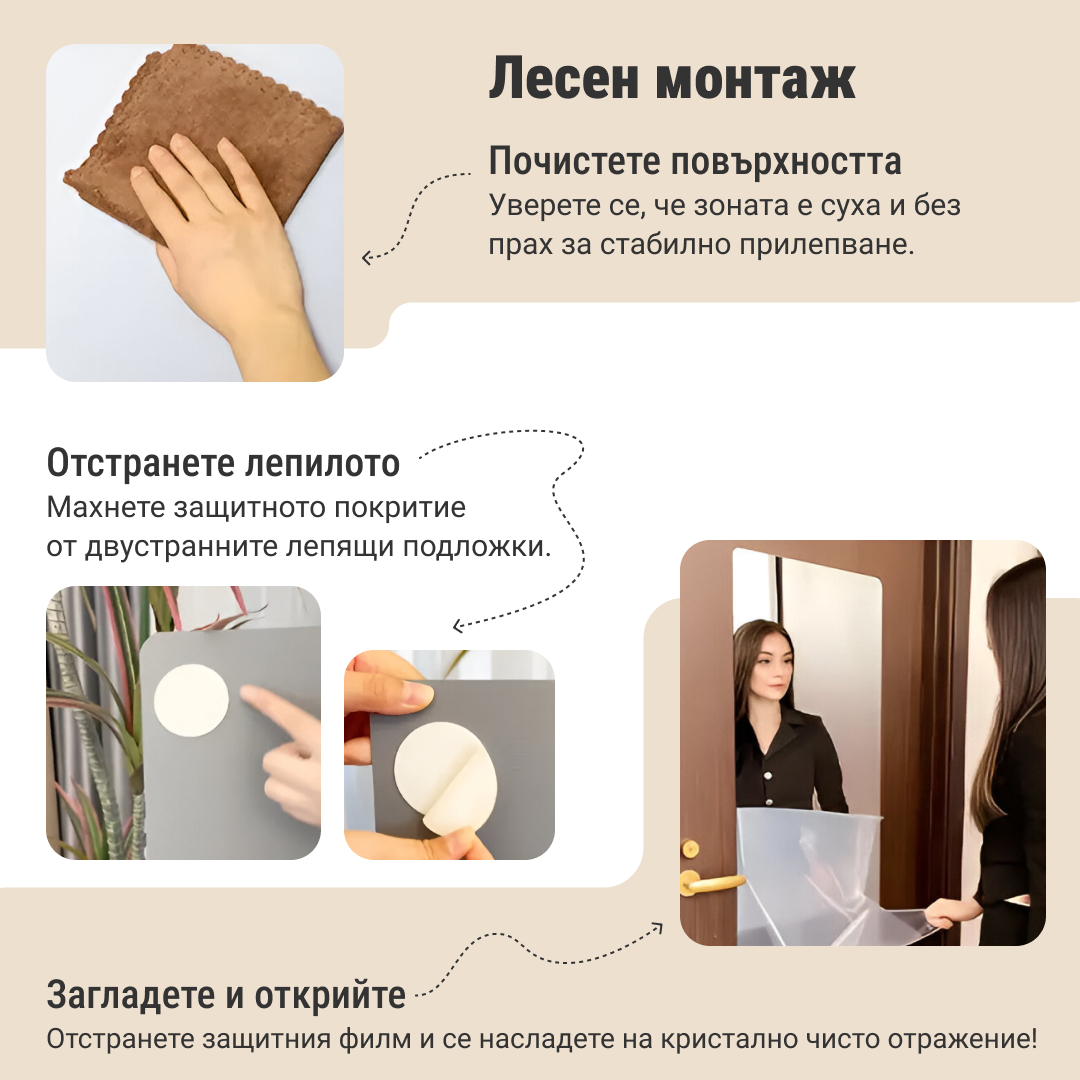 Лесен монтаж

Почистете повърхността
Уверете се, че зоната е суха и без прах за стабилно прилепване.

Отстранете лепилото
Махнете защитното покритие от двустранните лепящи подложки.

Загладете и открийте
Отстранете защитния филм и се насладете на кристално чисто отражение!