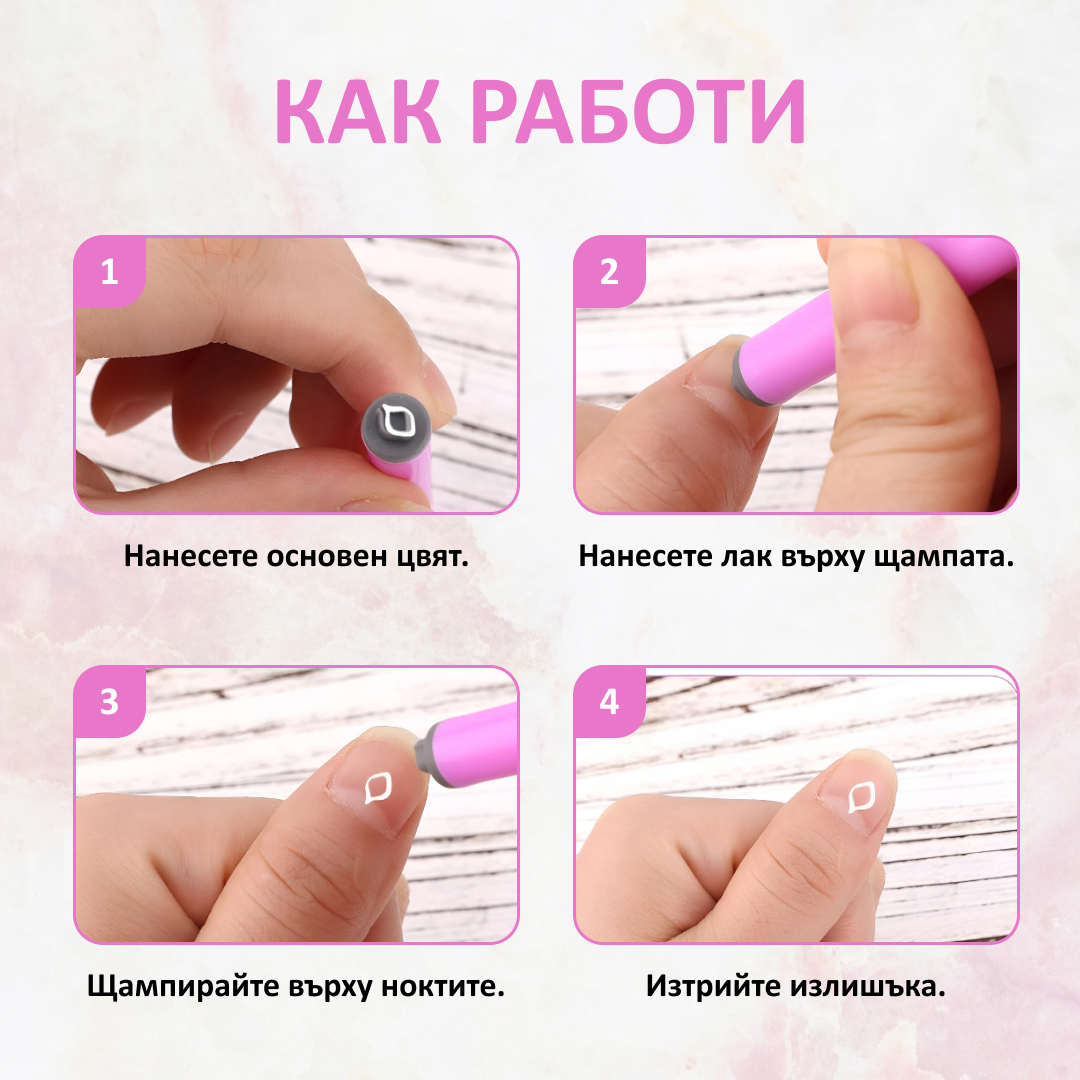 КАК РАБОТИ

1

Нанесете основен цвят.

2

Нанесете лак върху щампата.

3

Щампирайте върху ноктите.

4

Изтрийте излишъка.