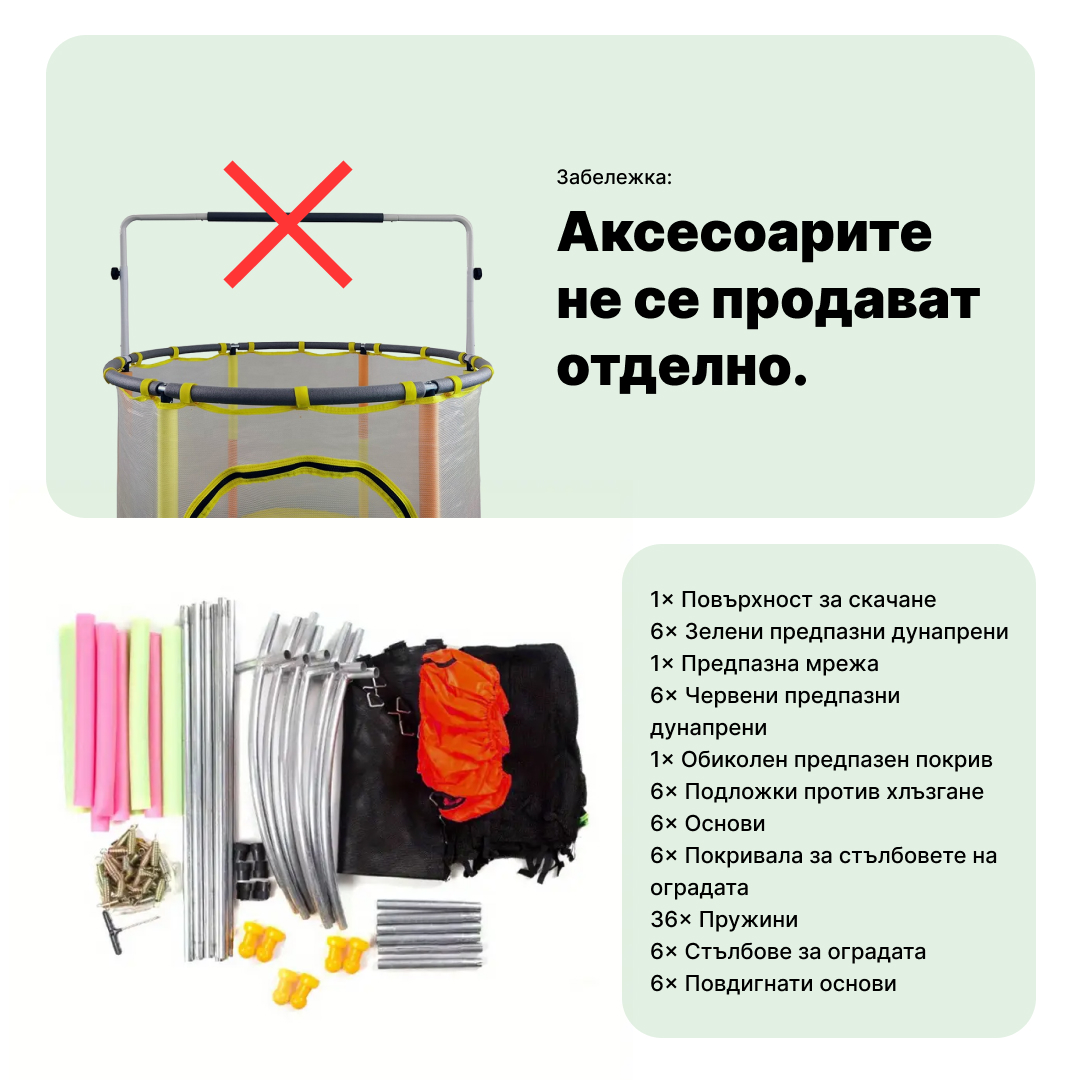 Забележка:

Аксесоарите не се продават отделно.

1× Повърхност за скачане
6× Зелени предпазни дунапрени
1× Предпазна мрежа
6× Червени предпазни дунапрени
1× Обиколен предпазен покрив
6× Подложки против хлъзгане
6× Основи
6× Покривала за стълбовете на оградата
36× Пружини
6× Стълбове за оградата
6× Повдигнати основи